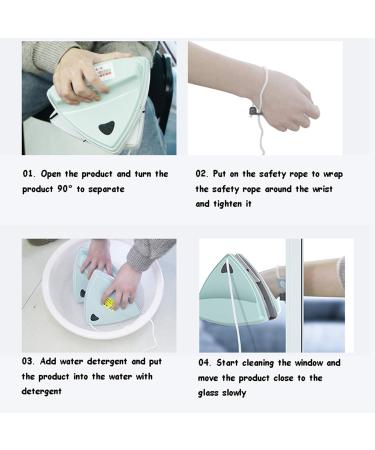 01. Open the product and turn the product 90° to separate

02. Put on the safety rope to wrap the safety rope around the wrist and tighten it

03. Add water detergent and put the product into the water with detergent

04. Start cleaning the window and move the product close to the glass slowly