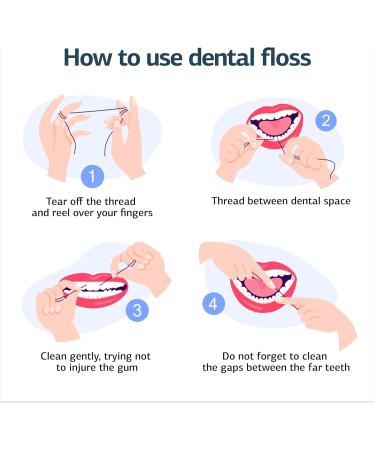 How to use dental floss

1

Tear off the thread and reel over your fingers

2

Thread between dental space

3

Clean gently, trying not to injure the gum

4

Do not forget to clean the gaps between the far teeth