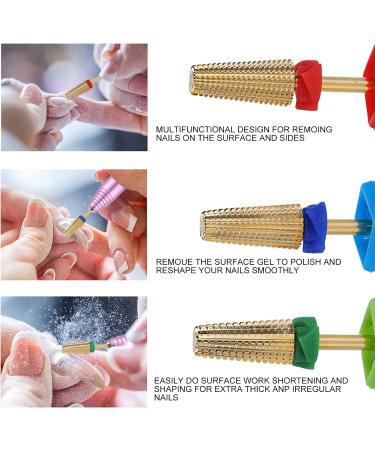 MULTIFUNCTIONAL DESIGN FOR REMOING NAILS ON THE SURFACE AND SIDES

REMOUE THE SURFACE GEL TO POLISH AND RESHAPE YOUR NAILS SMOOTHLY

EASILY DO SURFACE WORK SHORTENING AND SHAPING FOR EXTRA THICK ANP IRREGULAR NAILS