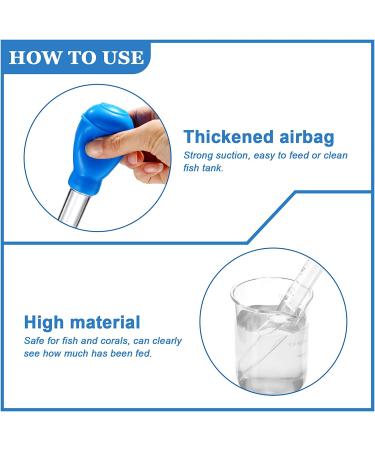 HOW TO USE

Thickened airbag
Strong suction, easy to feed or clean fish tank.

High material
Safe for fish and corals, can clearly see how much has been fed.