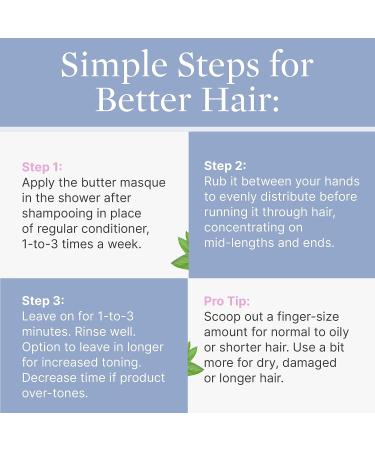 Simple Steps for Better Hair:

Step 1:
Apply the butter masque in the shower after shampooing in place of regular conditioner, 1-to-3 times a week.

Step 2:
Rub it between your hands to evenly distribute before running it through hair, concentrating on mid-lengths and ends.

Step 3:
Leave on for 1-to-3 minutes. Rinse well. Option to leave in longer for increased toning. Decrease time if product over-tones.

Pro Tip:
Scoop out a finger-size amount for normal to oily or shorter hair. Use a bit more for dry, damaged or longer hair.