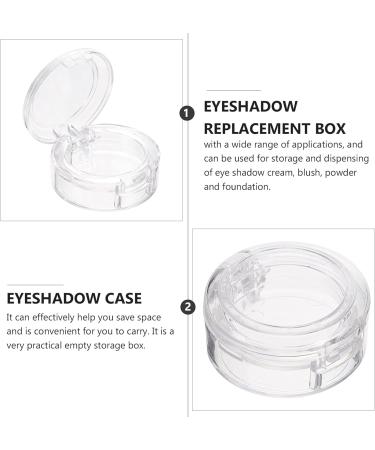 1

EYESHADOW REPLACEMENT BOX

with a wide range of applications, and can be used for storage and dispensing of eye shadow cream, blush, powder and foundation.

EYESHADOW CASE

It can effectively help you save space and is convenient for you to carry. It is a very practical empty storage box.

2