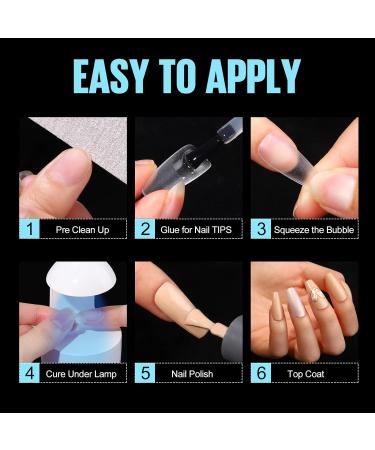 EASY TO APPLY

1 Pre Clean Up

2 Glue for Nail TIPS

3 Squeeze the Bubble

4 Cure Under Lamp

5 Nail Polish

6 Top Coat