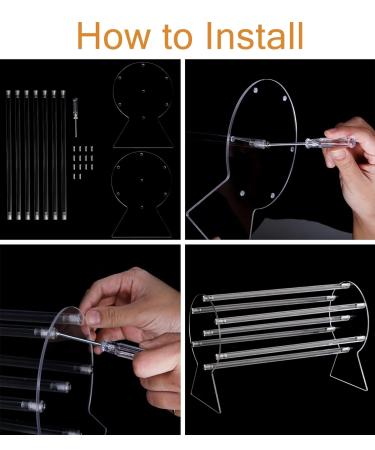 How to Install