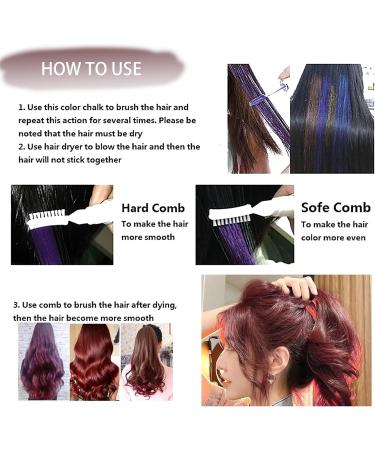 HOW TO USE

1. Use this color chalk to brush the hair and repeat this action for several times. Please be noted that the hair must be dry
2. Use hair dryer to blow the hair and then the hair will not stick together

Hard Comb
To make the hair more smooth

Sofe Comb
To make the hair color more even

3. Use comb to brush the hair after dying, then the hair become more smooth