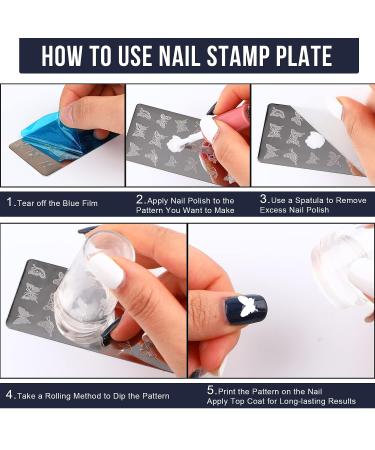 HOW TO USE NAIL STAMP PLATE

1.Tear off the Blue Film

2.Apply Nail Polish to the Pattern You Want to Make

3.Use a Spatula to Remove Excess Nail Polish

4.Take a Rolling Method to Dip the Pattern

5.Print the Pattern on the Nail Apply Top Coat for Long-lasting Results