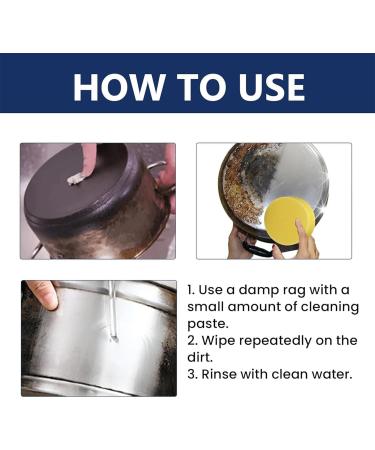 HOW TO USE

1. Use a damp rag with a small amount of cleaning paste.
2. Wipe repeatedly on the dirt.
3. Rinse with clean water.