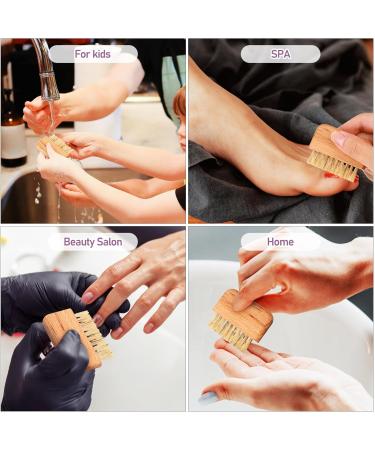 For kids

SPA

Beauty Salon

Home