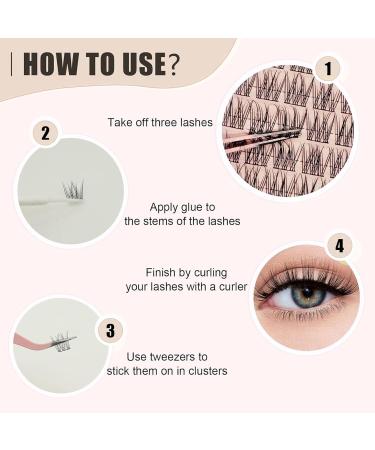 HOW TO USE?

1

Take off three lashes

2

Apply glue to the stems of the lashes

4

Finish by curling your lashes with a curler

3

Use tweezers to stick them on in clusters