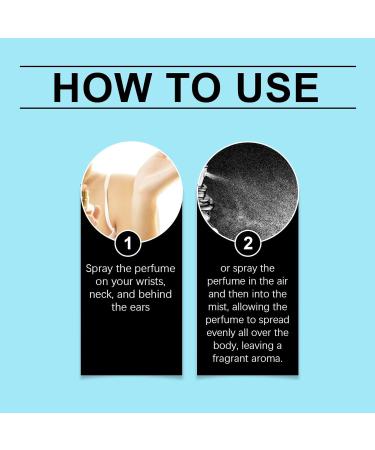 HOW TO USE

1

Spray the perfume on your wrists, neck, and behind the ears

2

or spray the perfume in the air and then into the mist, allowing the perfume to spread evenly all over the body, leaving a fragrant aroma.