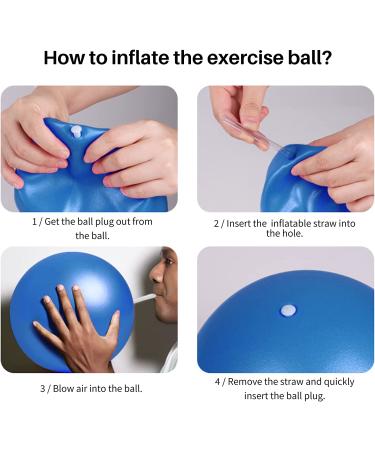 How to inflate the exercise ball?

1 / Get the ball plug out from the ball.

2 / Insert the inflatable straw into the hole.

3 / Blow air into the ball.

4 / Remove the straw and quickly insert the ball plug.