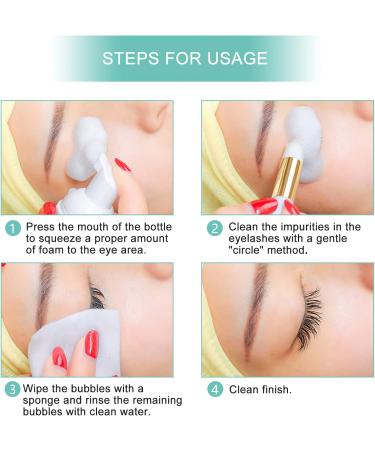 STEPS FOR USAGE

1 Press the mouth of the bottle to squeeze a proper amount of foam to the eye area.

2 Clean the impurities in the eyelashes with a gentle "circle" method.

3 Wipe the bubbles with a sponge and rinse the remaining bubbles with clean water.

4 Clean finish.