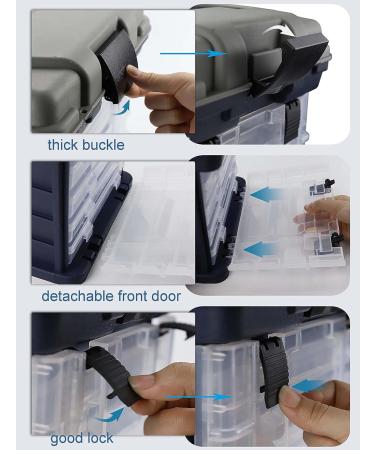 thick buckle

detachable front door

good lock