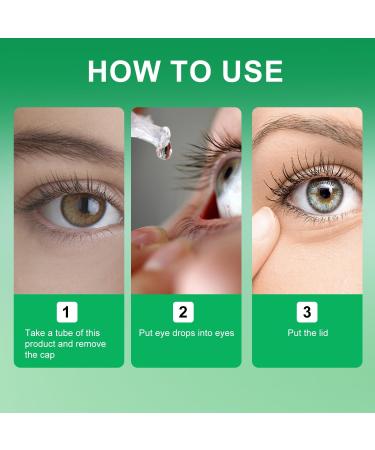 HOW TO USE

1
Take a tube of this product and remove the cap

2
Put eye drops into eyes

3
Put the lid