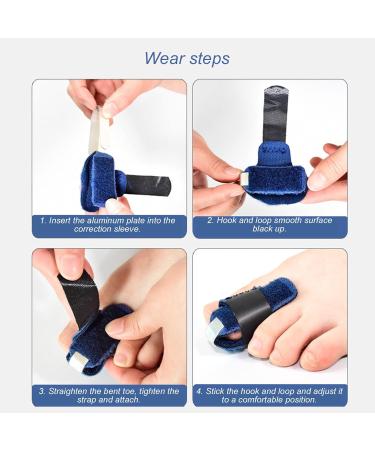 Wear steps

1. Insert the aluminum plate into the correction sleeve.

2. Hook and loop smooth surface black up.

3. Straighten the bent toe, tighten the strap and attach.

4. Stick the hook and loop and adjust it to a comfortable position.