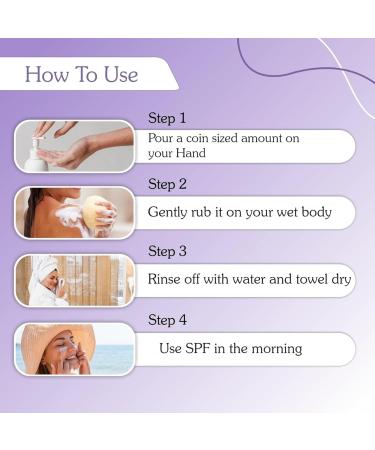 How To Use

Step 1
Pour a coin sized amount on your Hand

Step 2
Gently rub it on your wet body

Step 3
Rinse off with water and towel dry

Step 4
Use SPF in the morning