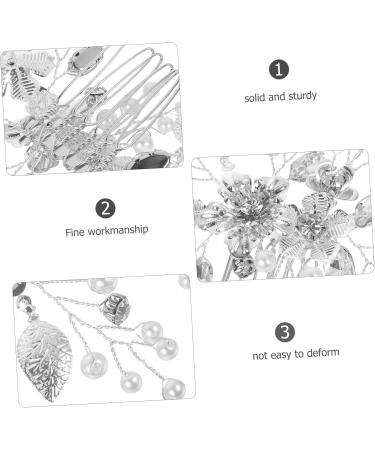 1
solid and sturdy

2
Fine workmanship

3
not easy to deform