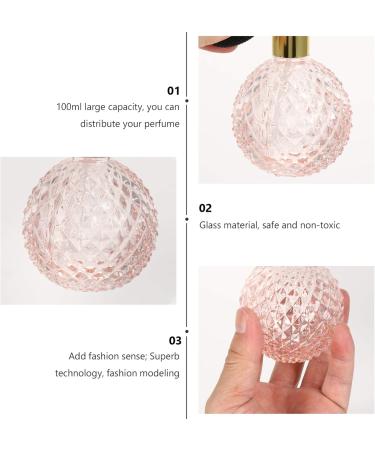 01
100ml large capacity, you can distribute your perfume

02
Glass material, safe and non-toxic

03
Add fashion sense; Superb technology, fashion modeling