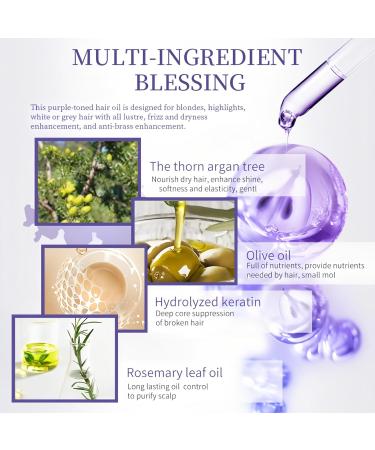 MULTI-INGREDIENT BLESSING

This purple-toned hair oil is designed for blondes, highlights, white or grey hair with all lustre, frizz and dryness enhancement, and anti-brass enhancement.

The thorn argan tree
Nourish dry hair, enhance shine, softness and elasticity, gentl

Olive oil
Full of nutrients, provide nutrients needed by hair, small mol

Hydrolyzed keratin
Deep core suppression of broken hair

Rosemary leaf oil
Long lasting oil control to purify scalp