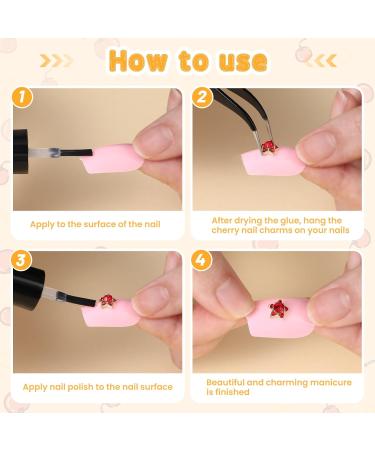 How to use

1

Apply to the surface of the nail

2

After drying the glue, hang the cherry nail charms on your nails

3

Apply nail polish to the nail surface

4

Beautiful and charming manicure is finished