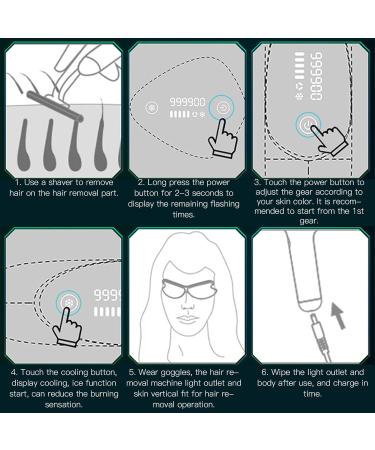 999900

999900

1. Use a shaver to remove hair on the hair removal part.

2. Long press the power button for 2-3 seconds to display the remaining flashing times.

3. Touch the power button to adjust the gear according to your skin color. It is recommended to start from the 1st gear.

9999

4. Touch the cooling button, display cooling, ice function start, can reduce the burning sensation.

5. Wear goggles, the hair removal machine light outlet and skin vertical fit for hair removal operation.

6. Wipe the light outlet and body after use, and charge in time.