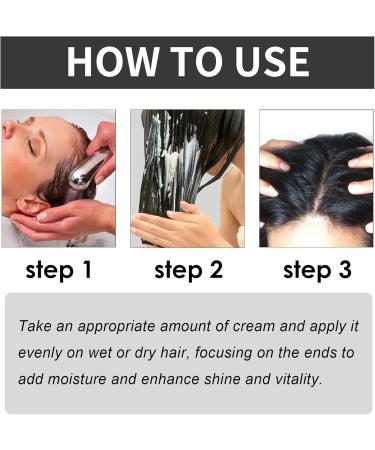 HOW TO USE

step 1

step 2

step 3

Take an appropriate amount of cream and apply it evenly on wet or dry hair, focusing on the ends to add moisture and enhance shine and vitality.