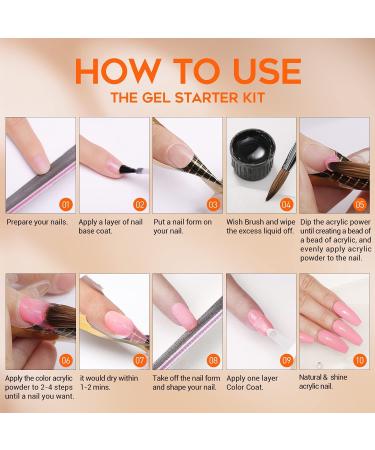 HOW TO USE

THE GEL STARTER KIT

01

Prepare your nails.

02

Apply a layer of nail base coat.

03

Put a nail form on your nail.

04

Wish Brush and wipe the excess liquid off.

05

Dip the acrylic power until creating a bead of a bead of acrylic, and evenly apply acrylic powder to the nail.

06

Apply the color acrylic powder to 2-4 steps until a nail you want.

07

it would dry within 1-2 mins.

08

Take off the nail form and shape your nail.

09

Apply one layer Color Coat.

10

Natural & shine acrylic nail.