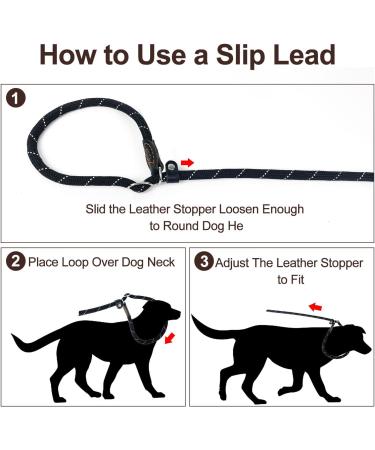 How to Use a Slip Lead

1

Slid the Leather Stopper Loosen Enough to Round Dog He

2 Place Loop Over Dog Neck

3 Adjust The Leather Stopper to Fit