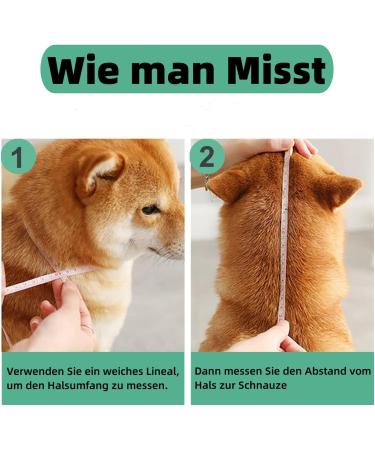 Wie man Misst

1

Verwenden Sie ein weiches Lineal, um den Halsumfang zu messen.

2

Dann messen Sie den Abstand vom Hals zur Schnauze