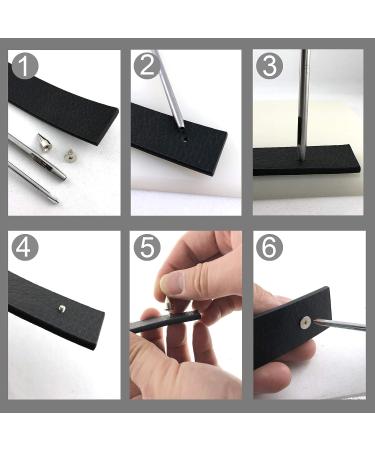 1

2

3

4

5

6