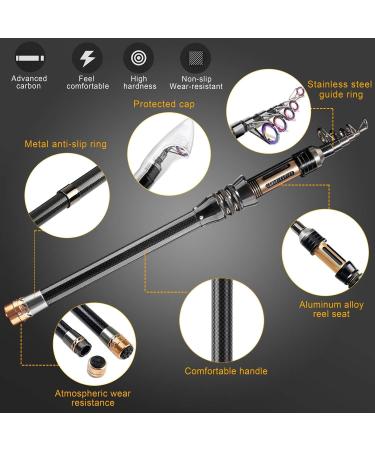 Advanced carbon

Feel comfortable

High hardness

Non-slip Wear-resistant

Stainless steel guide ring

Protected cap

Metal anti-slip ring

Aluminum alloy reel seat

Comfortable handle

Atmospheric wear resistance