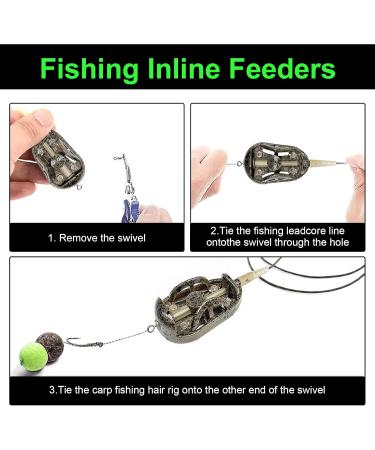 Fishing Inline Feeders

1. Remove the swivel

2.Tie the fishing leadcore line ontothe swivel through the hole

3.Tie the carp fishing hair rig onto the other end of the swivel