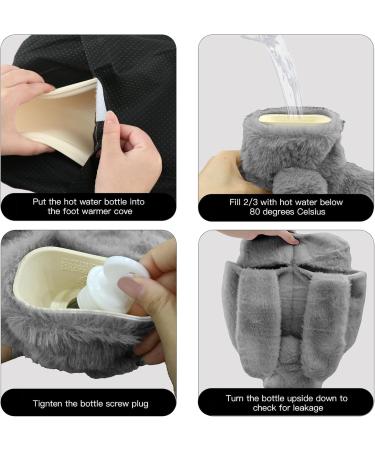 Put the hot water bottle into the foot warmer cove

Fill 2/3 with hot water below 80 degrees Celsius

Tignten the bottle screw plug

Turn the bottle upside down to check for leakage