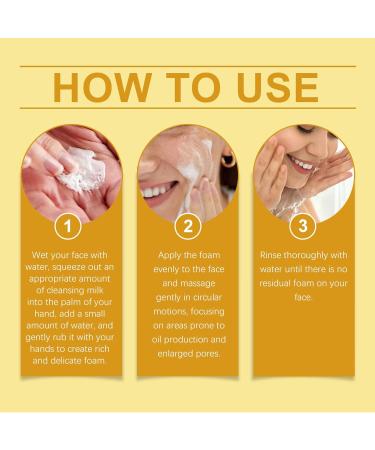 HOW TO USE

1

Wet your face with water, squeeze out an appropriate amount of cleansing milk into the palm of your hand, add a small amount of water, and gently rub it with your hands to create rich and delicate foam.

2

Apply the foam evenly to the face and massage gently in circular motions, focusing on areas prone to oil production and enlarged pores.

3

Rinse thoroughly with water until there is no residual foam on your face.