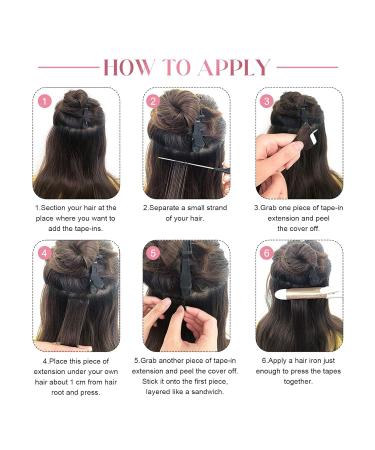 HOW TO APPLY

1

1.Section your hair at the place where you want to add the tape-ins.

2

2.Separate a small strand of your hair.

3

3.Grab one piece of tape-in extension and peel the cover off.

4

4.Place this piece of extension under your own hair about 1 cm from hair root and press.

5

5.Grab another piece of tape-in extension and peel the cover off. Stick it onto the first piece, layered like a sandwich.

6

6.Apply a hair iron just enough to press the tapes together.