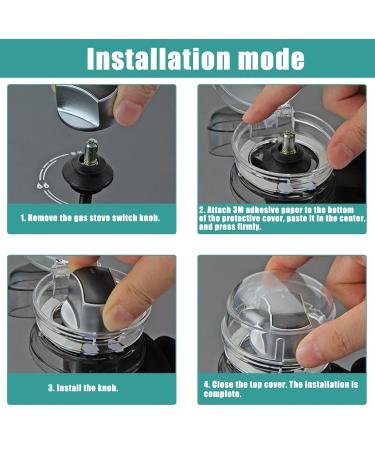 Installation mode

1. Remove the gas stove switch knob.

2. Attach 3M adhesive paper to the bottom of the protective cover, paste it in the center, and press firmly.

3. Install the knob.

4. Close the top cover. The installation is complete.