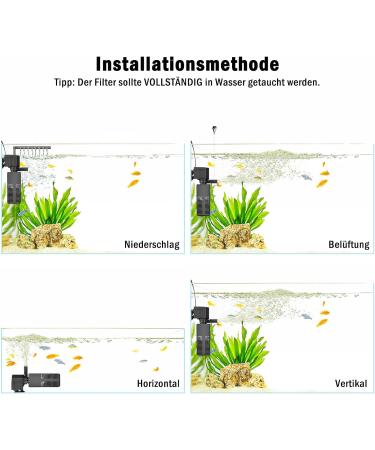 Installationsmethode
Tipp: Der Filter sollte VOLLSTÄNDIG in Wasser getaucht werden.

Niederschlag

Belüftung

Horizontal

Vertikal