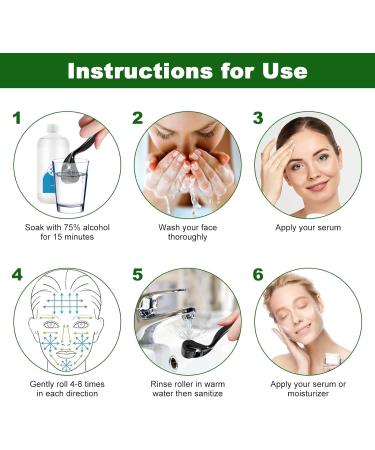 Instructions for Use

1

Soak with 75% alcohol for 15 minutes

2

Wash your face thoroughly

3

Apply your serum

4

Gently roll 4-8 times in each direction

5

Rinse roller in warm water then sanitize

6

Apply your serum or moisturizer