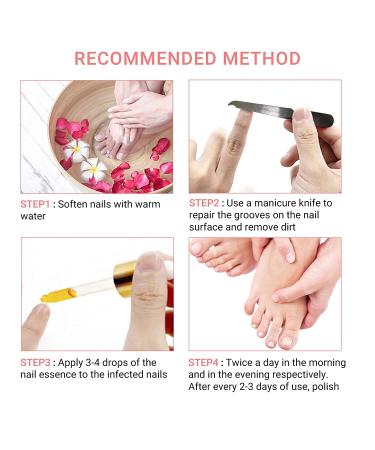 RECOMMENDED METHOD

STEP1 : Soften nails with warm water

STEP2 : Use a manicure knife to repair the grooves on the nail surface and remove dirt

STEP3 : Apply 3-4 drops of the nail essence to the infected nails

STEP4 : Twice a day in the morning and in the evening respectively. After every 2-3 days of use, polish