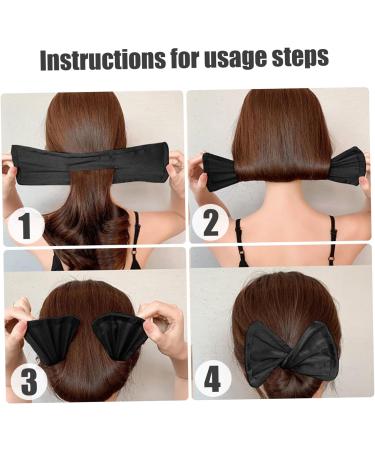 Instructions for usage steps

1

2

3

4