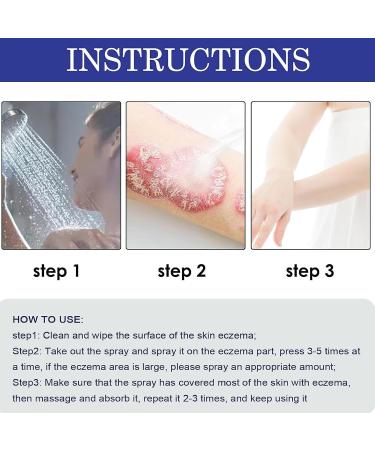 INSTRUCTIONS

step 1

step 2

step 3

HOW TO USE:

step1: Clean and wipe the surface of the skin eczema;

Step2: Take out the spray and spray it on the eczema part, press 3-5 times at a time, if the eczema area is large, please spray an appropriate amount;

Step3: Make sure that the spray has covered most of the skin with eczema, then massage and absorb it, repeat it 2-3 times, and keep using it