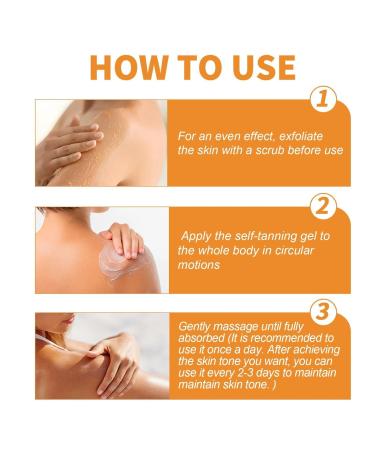 HOW TO USE

1

For an even effect, exfoliate the skin with a scrub before use

2

Apply the self-tanning gel to the whole body in circular motions

3

Gently massage until fully absorbed (It is recommended to use it once a day. After achieving the skin tone you want, you can use it every 2-3 days to maintain maintain skin tone. )