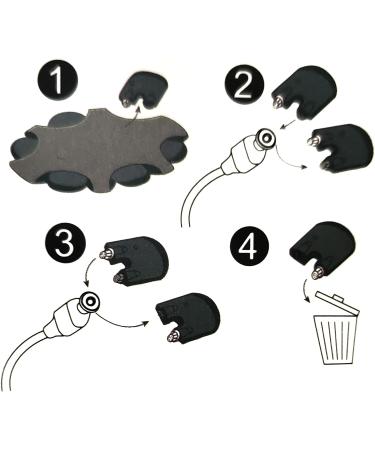 1

2

3

4