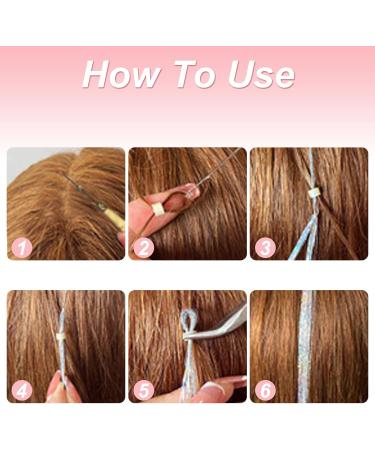 How To Use

1

2

3

4

5

6