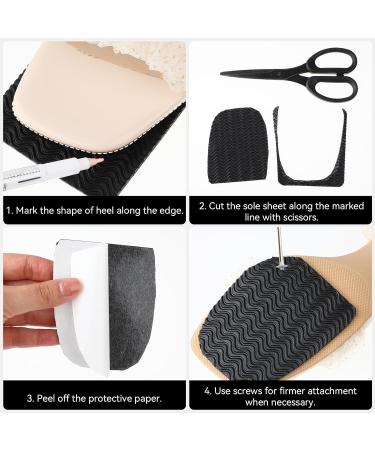 1. Mark the shape of heel along the edge.

2. Cut the sole sheet along the marked line with scissors.

3. Peel off the protective paper.

4. Use screws for firmer attachment when necessary.