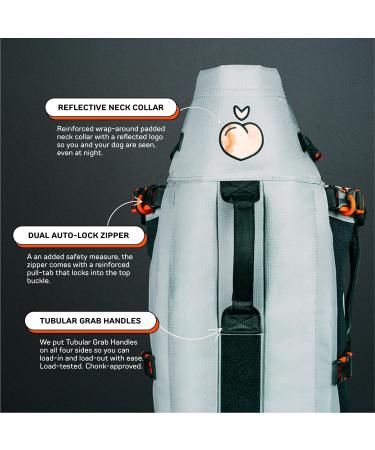 REFLECTIVE NECK COLLAR

Reinforced wrap-around padded neck collar with a reflected logo so you and your dog are seen, even at night.

DUAL AUTO-LOCK ZIPPER

A an added safety measure, the zipper comes with a reinforced pull-tab that locks into the top buckle.

TUBULAR GRAB HANDLES

We put Tubular Grab Handles on all four sides so you can load-in and load-out with ease. Load-tested. Chonk-approved.