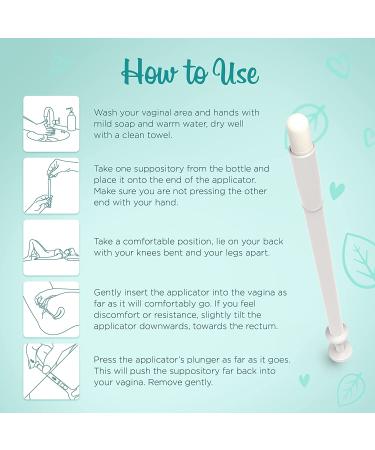 How to Use

Wash your vaginal area and hands with mild soap and warm water, dry well with a clean towel.

Take one suppository from the bottle and place it onto the end of the applicator. Make sure you are not pressing the other end with your hand.

Take a comfortable position, lie on your back with your knees bent and your legs apart.

Gently insert the applicator into the vagina as far as it will comfortably go. If you feel discomfort or resistance, slightly tilt the applicator downwards, towards the rectum.

Press the applicator's plunger as far as it goes. This will push the suppository far back into your vagina. Remove gently.