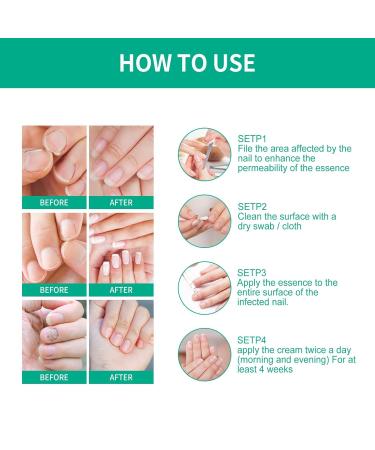 HOW TO USE

BEFORE
AFTER
BEFORE
AFTER
BEFORE
AFTER

SETP1
File the area affected by the nail to enhance the permeability of the essence

SETP2
Clean the surface with a dry swab / cloth

SETP3
Apply the essence to the entire surface of the infected nail.

SETP4
apply the cream twice a day (morning and evening) For at least 4 weeks