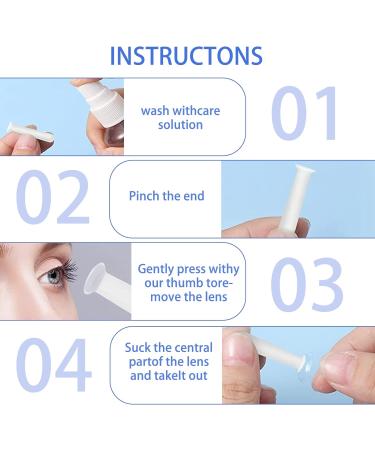 INSTRUCTONS

wash withcare solution

01

02

Pinch the end

Gently press withy our thumb toremove the lens

03

04

Suck the central partof the lens and takeIt out