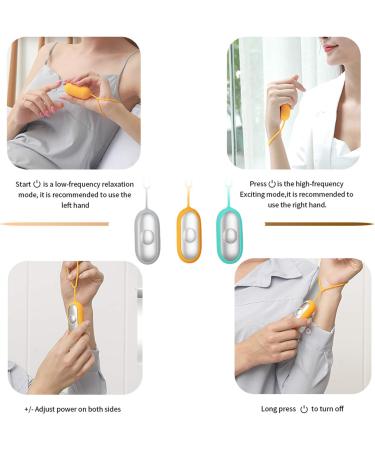 Start ⏻ is a low-frequency relaxation mode, it is recommended to use the left hand

Press ⏻ is the high-frequency Exciting mode,it is recommended to use the right hand.

+/- Adjust power on both sides

Long press ⏻ to turn off